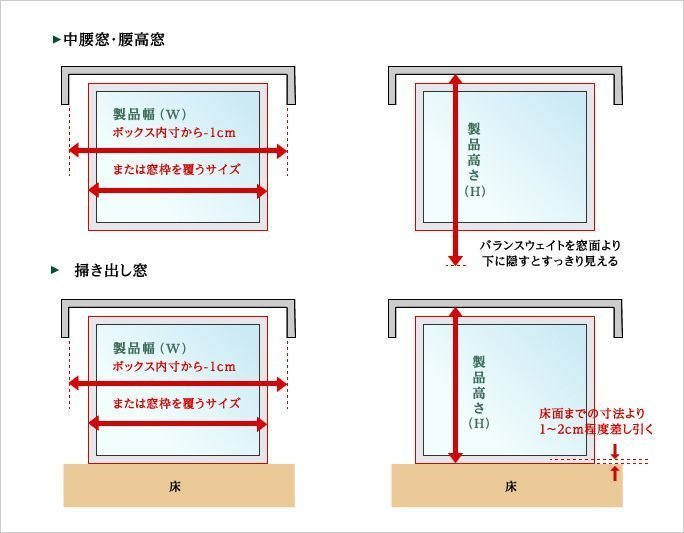 ▶中腰窓･腰高窓

製品幅（W）
ボックス内寸から-1cm
または窓枠を覆うサイズ

製品高さ（H）

バランスウェイトを窓面より下に隠すとすっきり見える

▶ 掃き出し窓

製品幅（W）
ボックス内寸から-1cm
または窓枠を覆うサイズ

床

製品高さ（H）

床面までの寸法より1~2cm程度差し引く

床