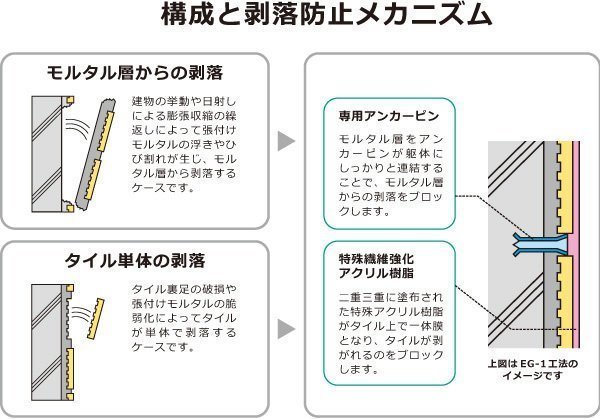 構成と剥落防止メカニズム

モルタル層からの剥落

建物の挙動や日射しによる膨張収縮の繰返しによって張付けモルタルの浮きやひび割れが生じ、モルタル層から剥落するケースです。

タイル単体の剥落

タイル裏足の破損や張付けモルタルの脆弱化によってタイルが単体で剥落するケースです。

専用アンカーピン

モルタル層をアンカーピンが躯体にしっかりと連結することで、モルタル層からの剥落をブロックします。

特殊繊維強化アクリル樹脂

二重三重に塗布された特殊アクリル樹脂がタイル上で一体膜となり、タイルが剥がれるのをブロックします。

上図はEG-1工法のイメージです