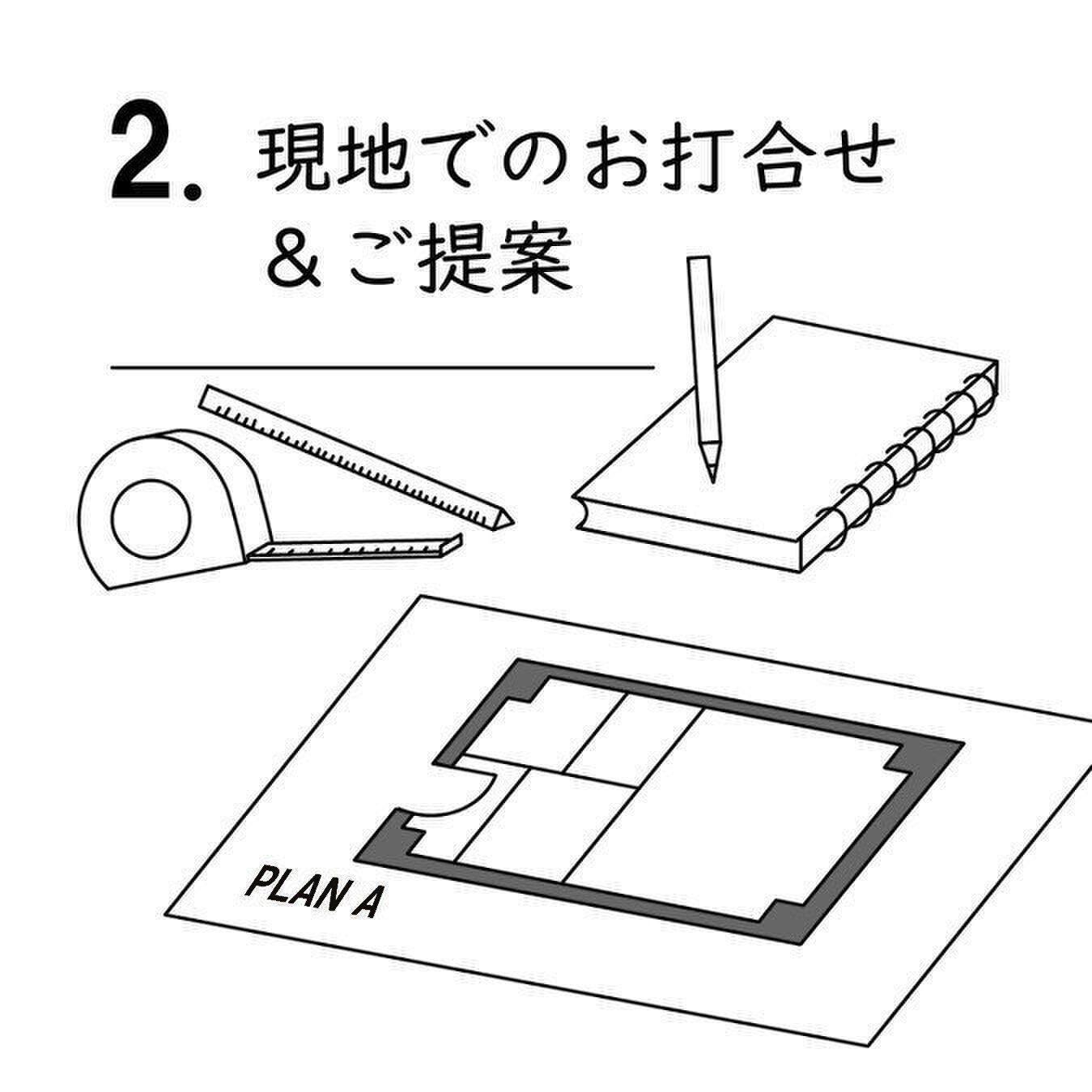 2. 現地でのお打合せ
＆ご提案

PLAN A